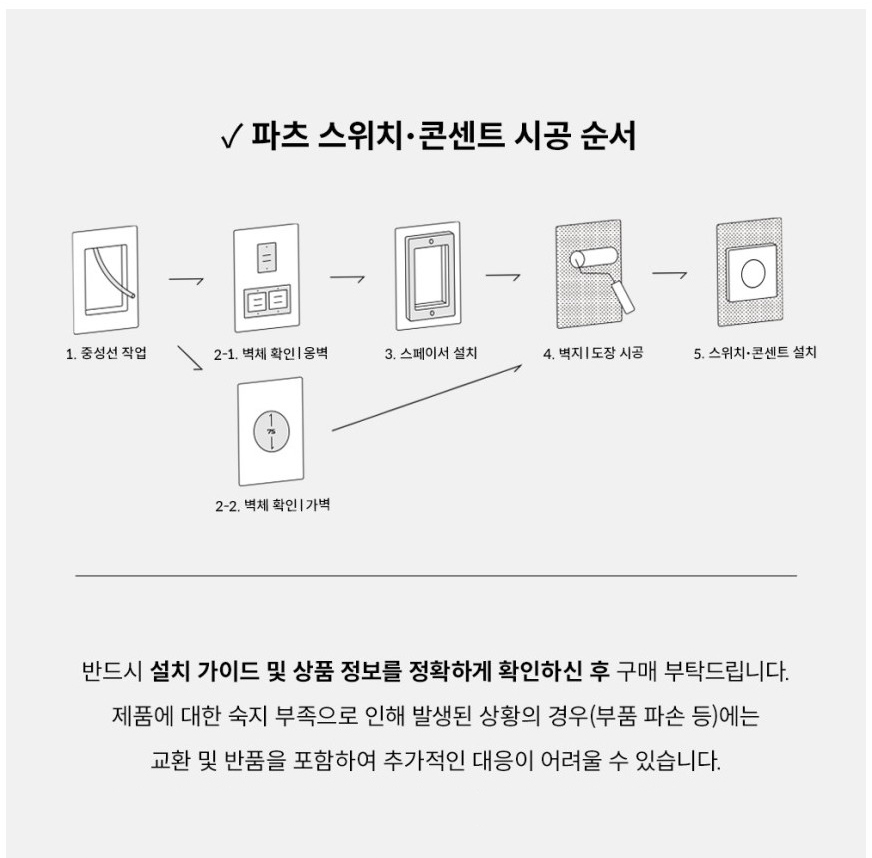 ✓ 파츠 스위치·콘센트 시공 순서

1. 중성선 작업

2-1. 벽체 확인 | 옹벽

3. 스페이서 설치

4. 벽지 | 도장 시공

5. 스위치·콘센트 설치

75

2-2. 벽체 확인 | 가벽

반드시 설치 가이드 및 상품 정보를 정확하게 확인하신 후 구매 부탁드립니다.
제품에 대한 숙지 부족으로 인해 발생된 상황의 경우(부품 파손 등)에는
교환 및 반품을 포함하여 추가적인 대응이 어려울 수 있습니다.