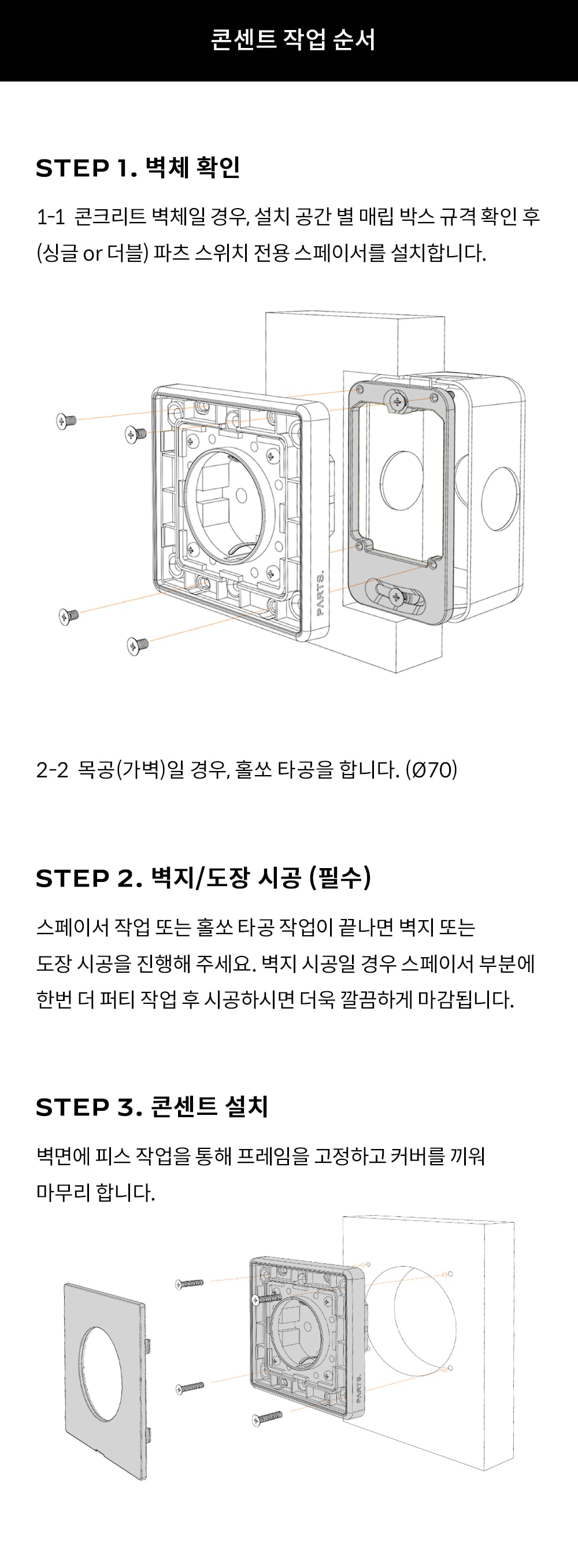 콘센트 작업 순서

STEP 1. 벽체 확인

1-1 콘크리트 벽체일 경우, 설치 공간 별 매립 박스 규격 확인 후 (싱글 or 더블) 파츠 스위치 전용 스페이서를 설치합니다.

PARTS.

2-2 목공(가벽)일 경우, 홀쏘 타공을 합니다. (Ø70)

STEP 2. 벽지/도장 시공 (필수)

스페이서 작업 또는 홀쏘 타공 작업이 끝나면 벽지 또는 도장 시공을 진행해 주세요. 벽지 시공일 경우 스페이서 부분에 한번 더 퍼티 작업 후 시공하시면 더욱 깔끔하게 마감됩니다.

STEP 3. 콘센트 설치

벽면에 피스 작업을 통해 프레임을 고정하고 커버를 끼워 마무리 합니다.

PARTS.